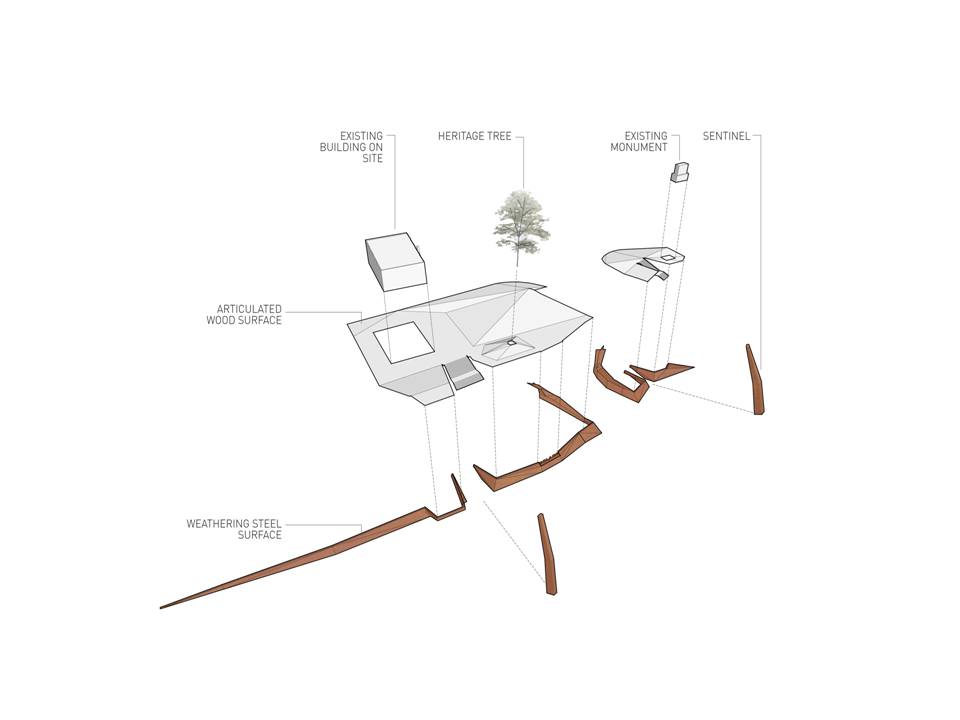 EXISTING BUILDING ON SITE

HERITAGE TREE

EXISTING MONUMENT

SENTINEL

ARTICULATED WOOD SURFACE

WEATHERING STEEL SURFACE